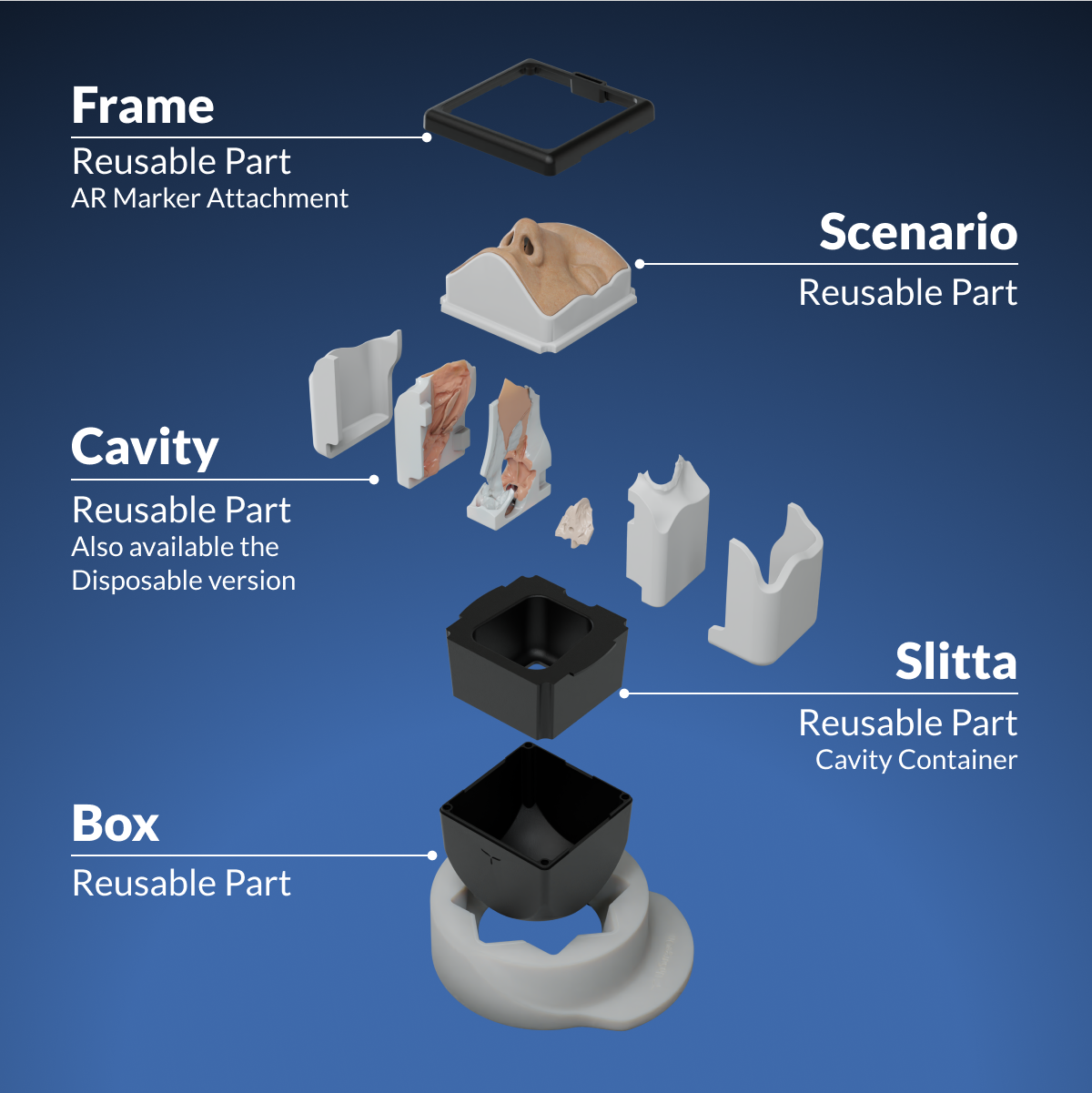 Frame
Reusable Part
AR Marker Attachment

Scenario
Reusable Part

Cavity
Reusable Part
Also available the Disposable version

Slitta
Reusable Part
Cavity Container

Box
Reusable Part